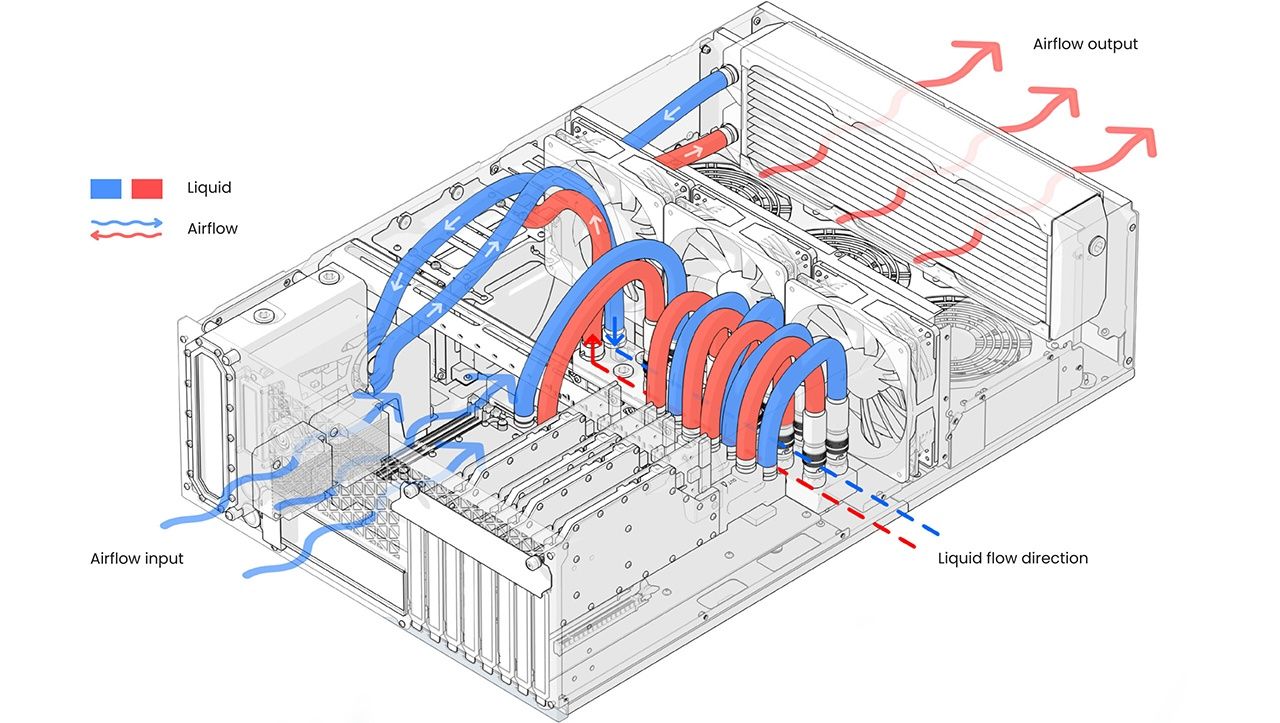 Airflow output

Liquid

Airflow

Airflow input

Liquid flow direction