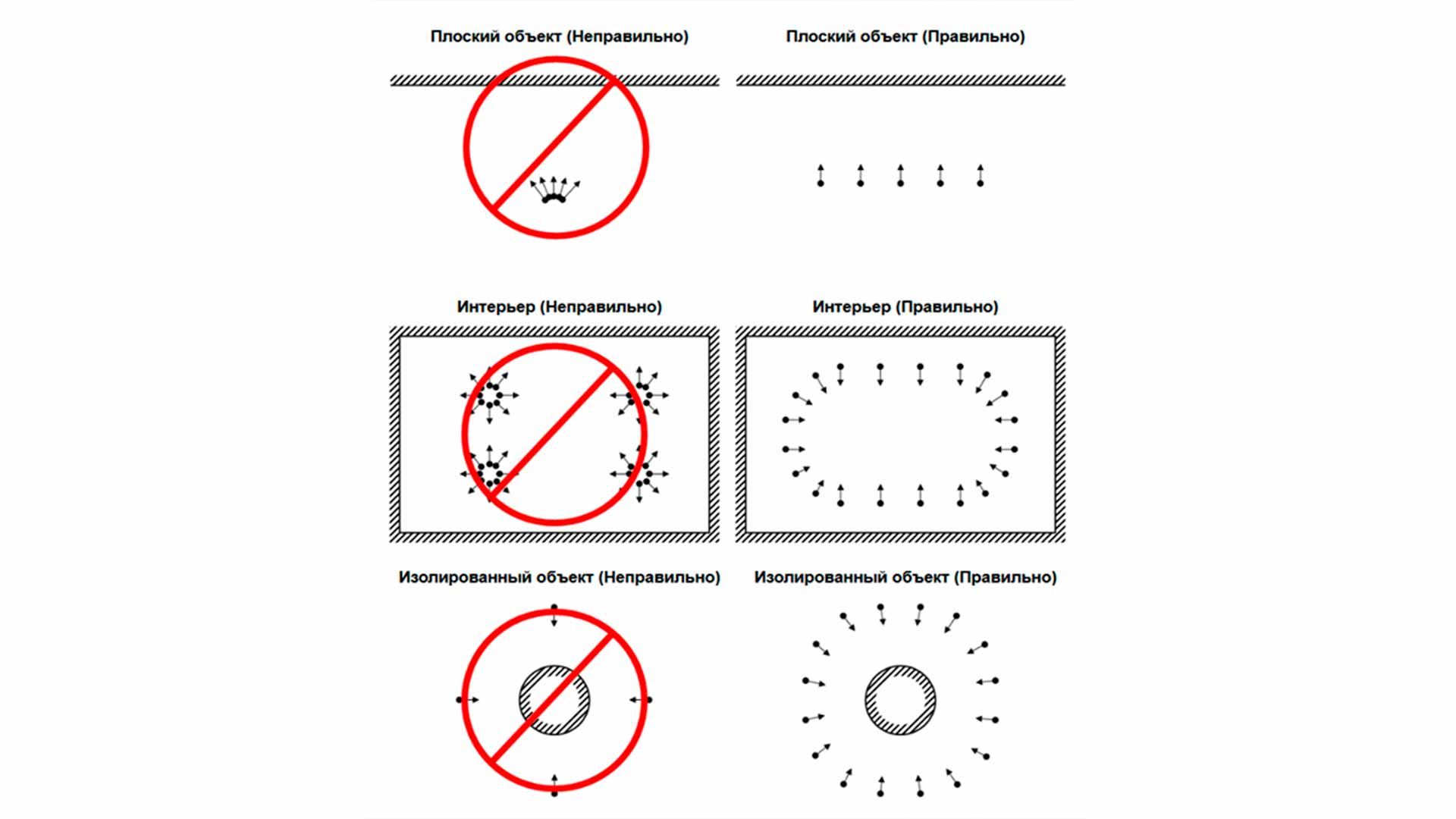 Плоский объект (Неправильно)

Плоский объект (Правильно)

Интерьер (Неправильно)

Интерьер (Правильно)

Изолированный объект (Неправильно)

Изолированный объект (Правильно)