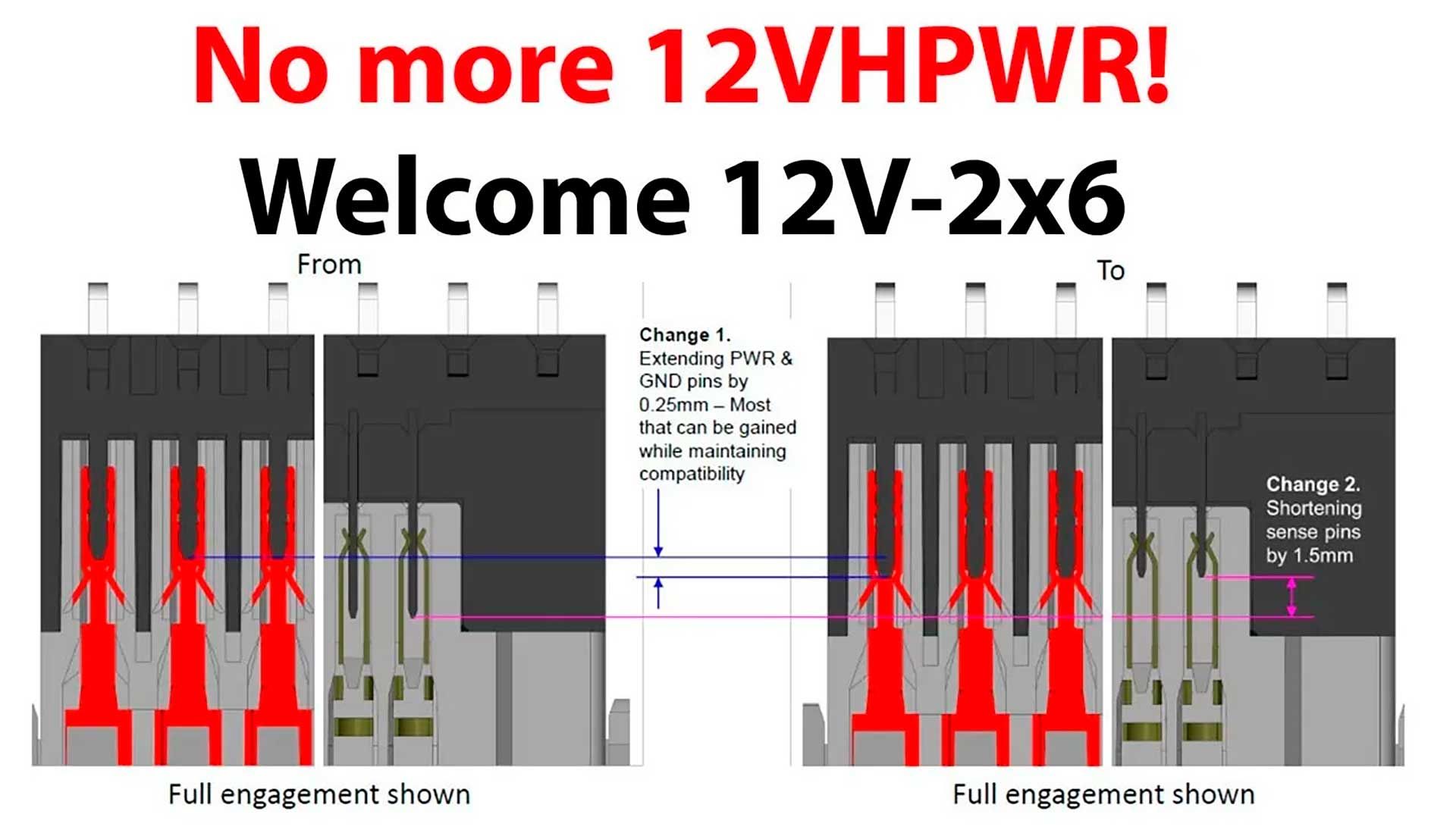 No more 12VHPWR!

Welcome 12V-2x6

From

To

Change 1.
Extending PWR & GND pins by 0.25mm – Most that can be gained while maintaining compatibility

Change 2.
Shortening sense pins by 1.5mm

Full engagement shown

Full engagement shown